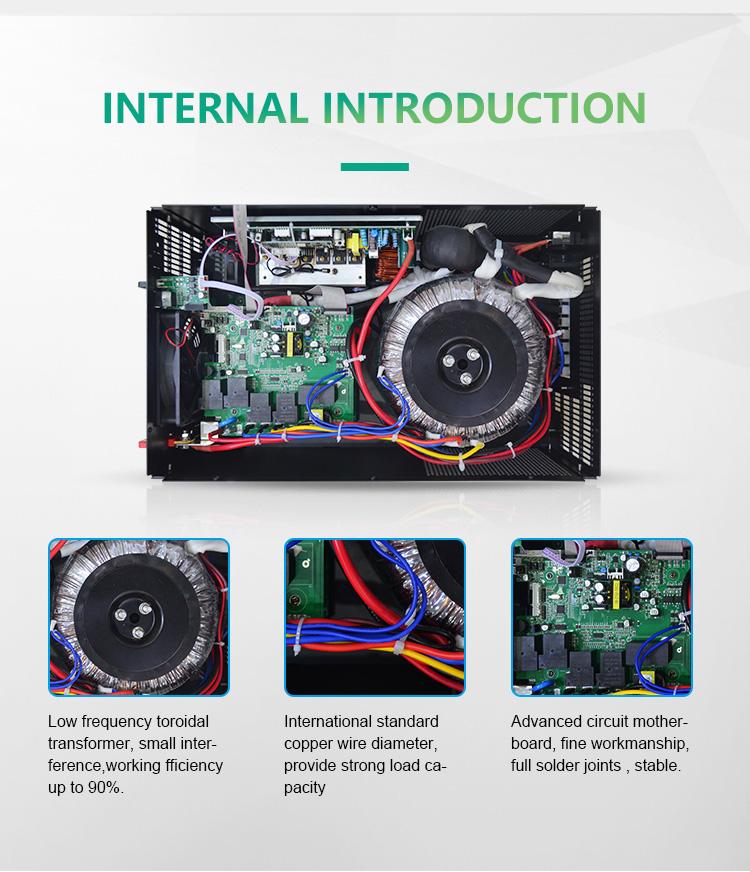 INTERNAL INTRODUCTION

Low frequency toroidal transformer, small interference,working fficiency up to 90%.

International standard copper wire diameter, provide strong load capacity

Advanced circuit motherboard, fine workmanship, full solder joints , stable.